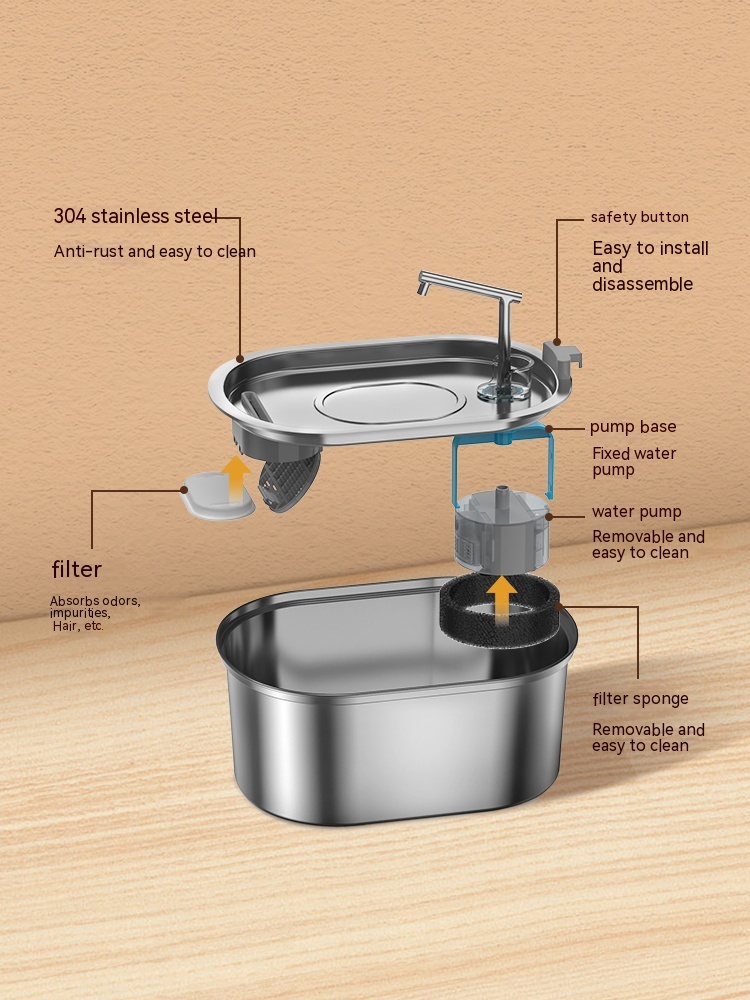 304 stainless steel

Anti-rust and easy to clean

safety button

Easy to install and disassemble

pump base

Fixed water pump

water pump

Removable and easy to clean

filter

Absorbs odors, impurities, Hair, etc.

filter sponge

Removable and easy to clean