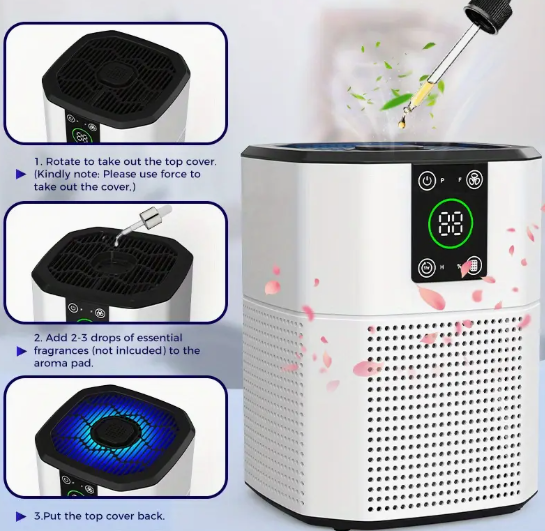 1. Rotate to take out the top cover. (Kindly note: Please use force to take out the cover.)

2. Add 2-3 drops of essential fragrances (not inlcuded) to the aroma pad.

3.Put the top cover back.

P F

88

H