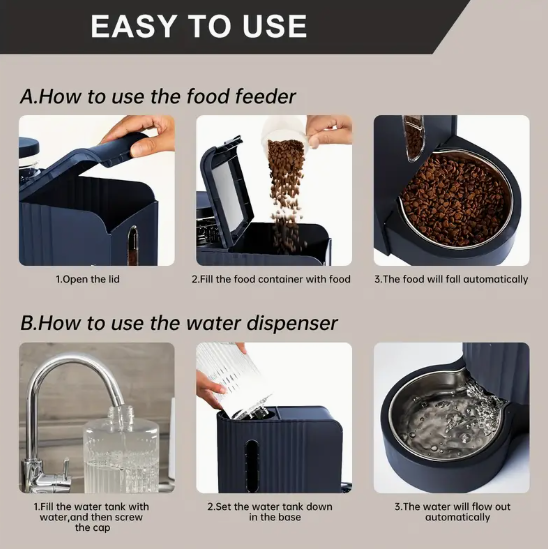 EASY TO USE

A.How to use the food feeder

1.Open the lid

2.Fill the food container with food

3.The food will fall automatically

B.How to use the water dispenser

1.Fill the water tank with water,and then screw the cap

2.Set the water tank down in the base

3.The water will flow out automatically