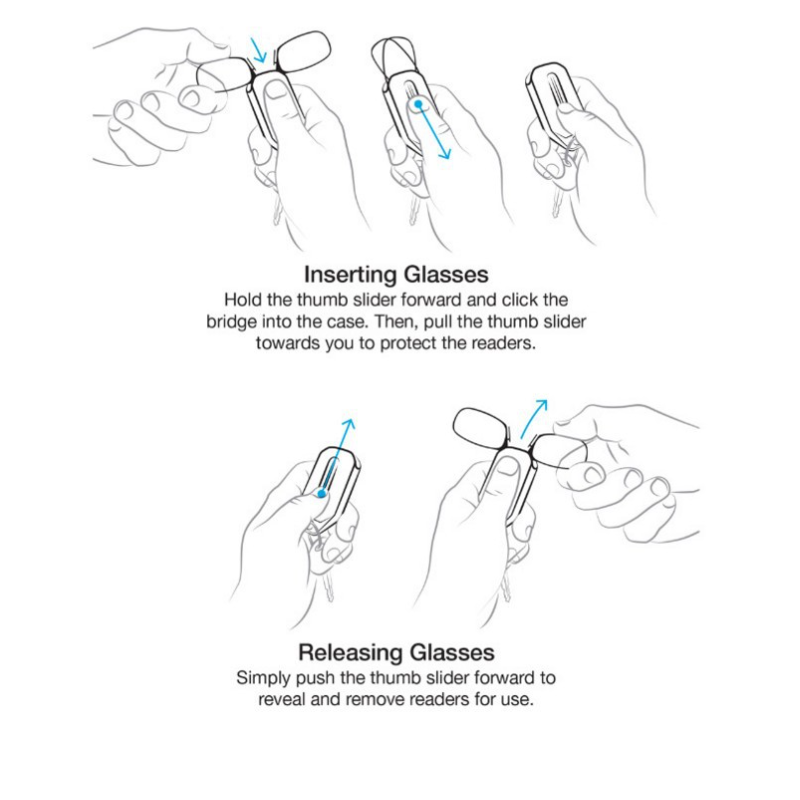 Inserting Glasses
Hold the thumb slider forward and click the bridge into the case. Then, pull the thumb slider towards you to protect the readers.

Releasing Glasses
Simply push the thumb slider forward to reveal and remove readers for use.