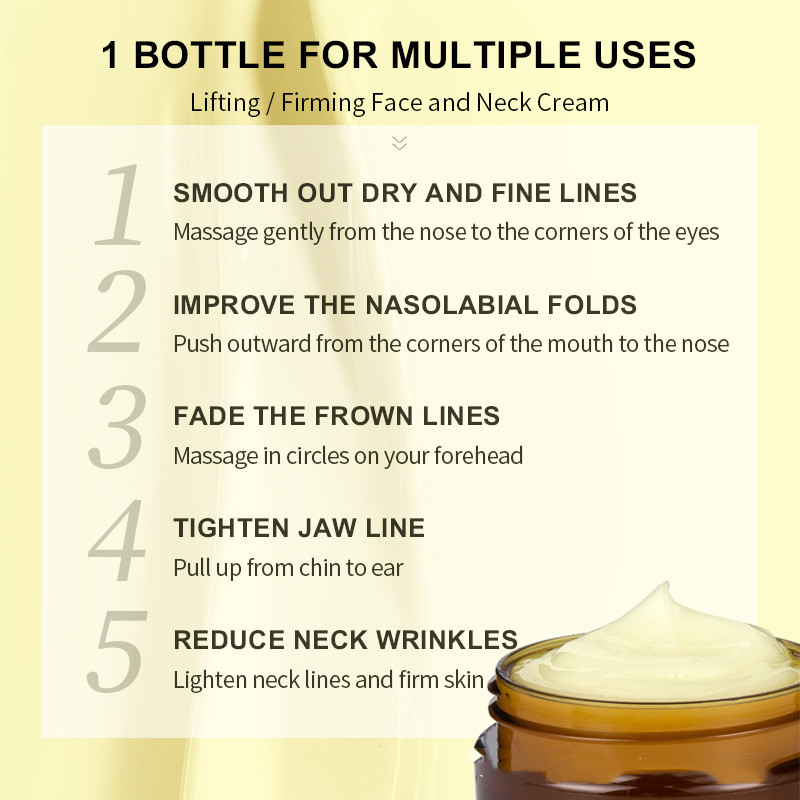 1 BOTTLE FOR MULTIPLE USES

Lifting / Firming Face and Neck Cream

1
SMOOTH OUT DRY AND FINE LINES
Massage gently from the nose to the corners of the eyes

2
IMPROVE THE NASOLABIAL FOLDS
Push outward from the corners of the mouth to the nose

3
FADE THE FROWN LINES
Massage in circles on your forehead

4
TIGHTEN JAW LINE
Pull up from chin to ear

5
REDUCE NECK WRINKLES
Lighten neck lines and firm skin