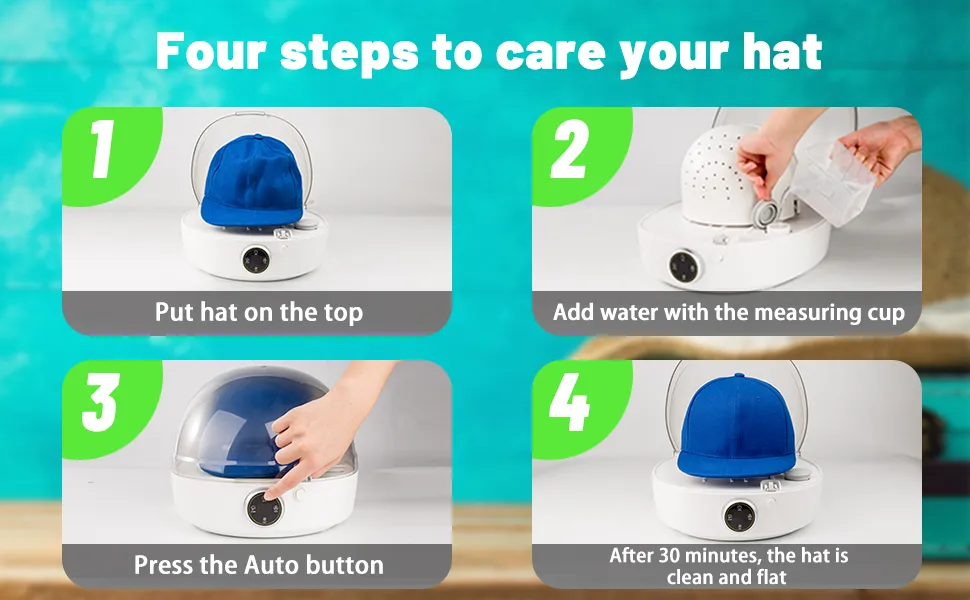 Four steps to care your hat

1
Put hat on the top

2
Add water with the measuring cup

3
Press the Auto button

4
After 30 minutes, the hat is clean and flat