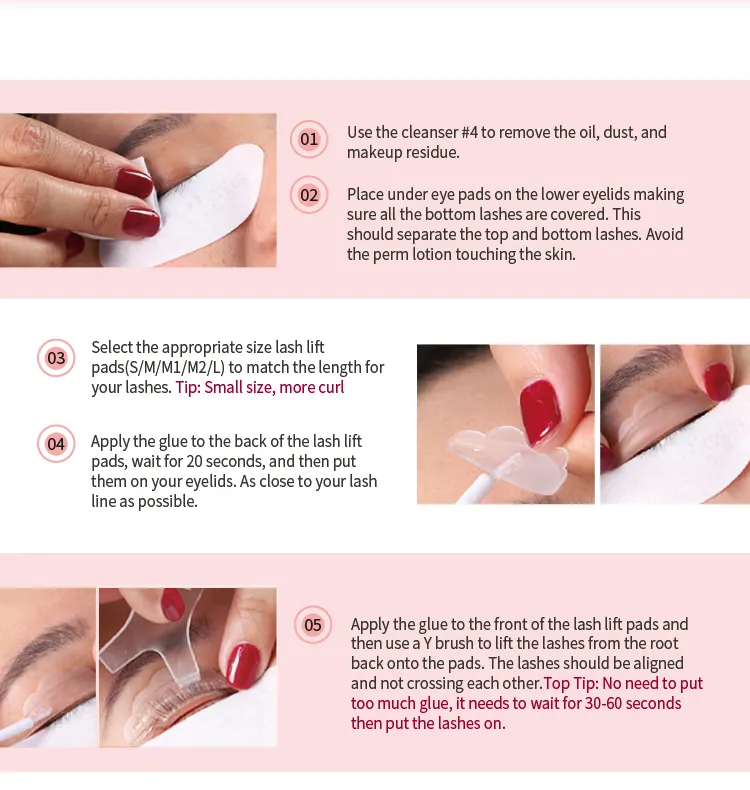 01 Use the cleanser #4 to remove the oil, dust, and makeup residue.

02 Place under eye pads on the lower eyelids making sure all the bottom lashes are covered. This should separate the top and bottom lashes. Avoid the perm lotion touching the skin.

03 Select the appropriate size lash lift pads(S/M/M1/M2/L) to match the length for your lashes. Tip: Small size, more curl

04 Apply the glue to the back of the lash lift pads, wait for 20 seconds, and then put them on your eyelids. As close to your lash line as possible.

05 Apply the glue to the front of the lash lift pads and then use a Y brush to lift the lashes from the root back onto the pads. The lashes should be aligned and not crossing each other.Top Tip: No need to put too much glue, it needs to wait for 30-60 seconds then put the lashes on.