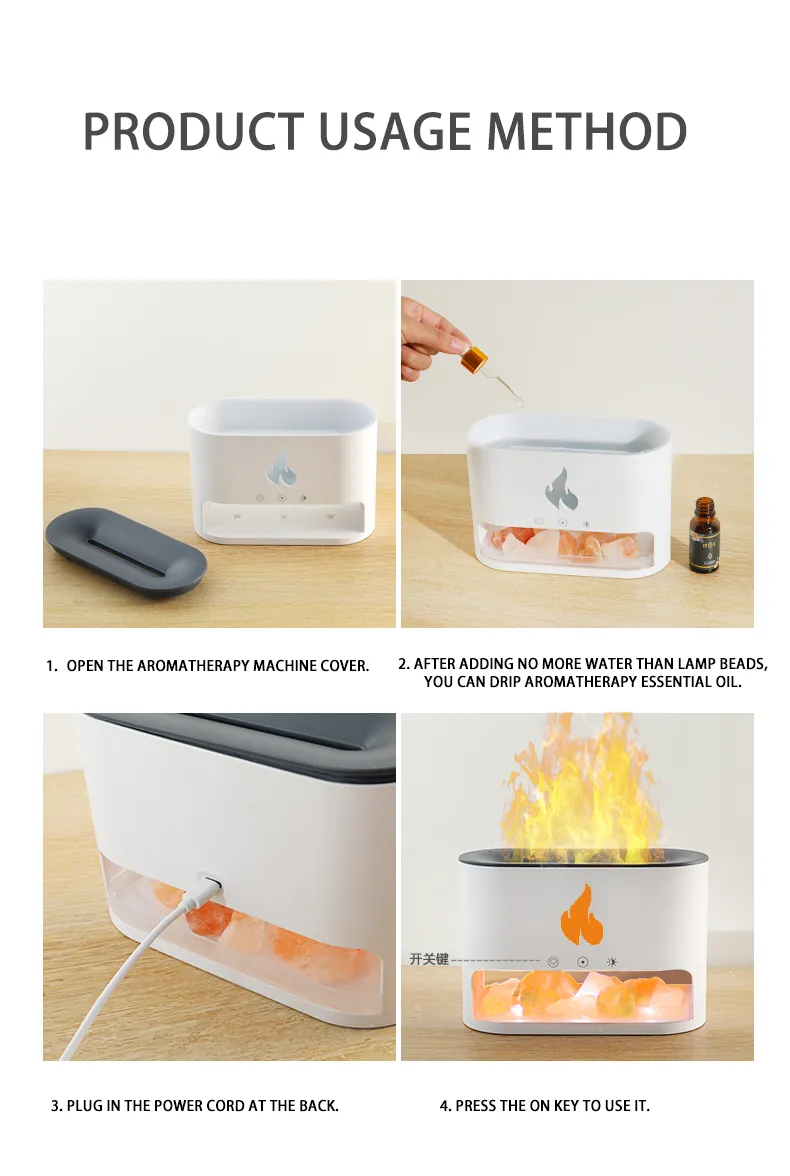 PRODUCT USAGE METHOD

1. OPEN THE AROMATHERAPY MACHINE COVER.

2. AFTER ADDING NO MORE WATER THAN LAMP BEADS, YOU CAN DRIP AROMATHERAPY ESSENTIAL OIL.

开关键

3. PLUG IN THE POWER CORD AT THE BACK.

4. PRESS THE ON KEY TO USE IT.