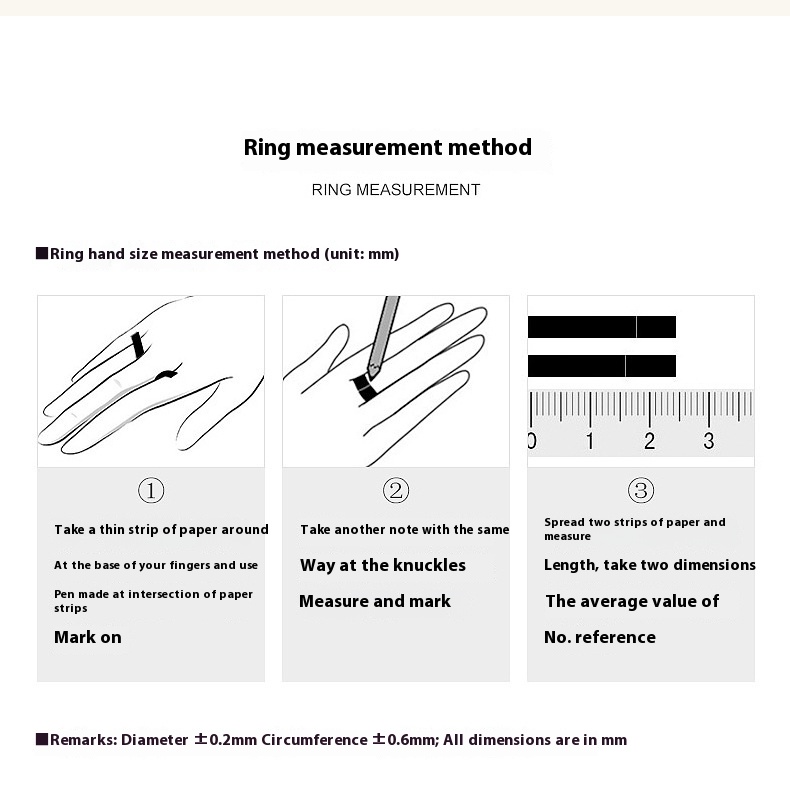 Ring measurement method

RING MEASUREMENT

■Ring hand size measurement method (unit: mm)

0 1 2 3

①

Take a thin strip of paper around

At the base of your fingers and use

Pen made at intersection of paper strips

Mark on

②

Take another note with the same

Way at the knuckles

Measure and mark

③

Spread two strips of paper and measure

Length, take two dimensions

The average value of

No. reference

■Remarks: Diameter ±0.2mm Circumference ±0.6mm; All dimensions are in mm