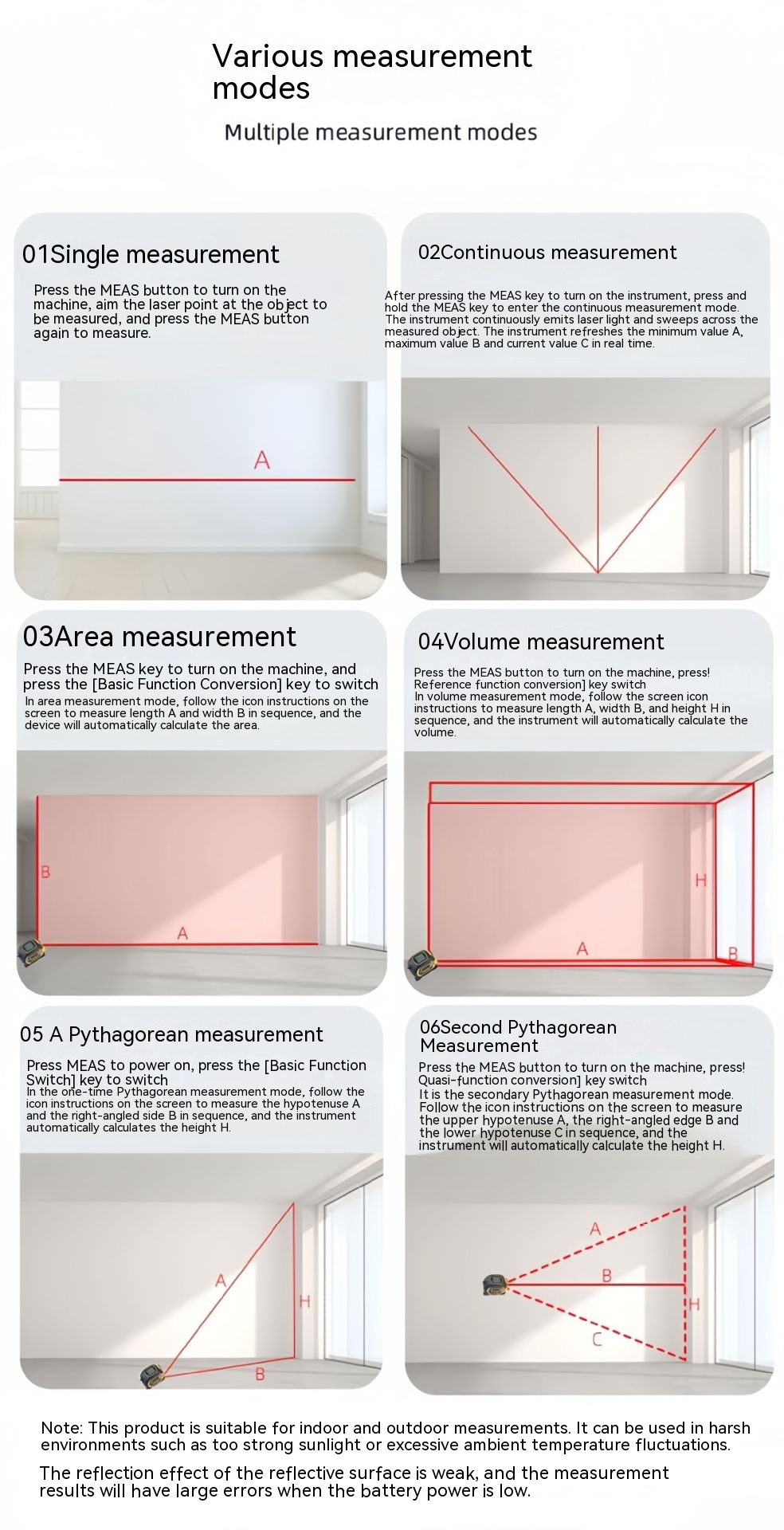 Various measurement modes

Multiple measurement modes

01Single measurement

Press the MEAS button to turn on the machine, aim the laser point at the object to be measured, and press the MEAS button again to measure.

A

02Continuous measurement

After pressing the MEAS key to turn on the instrument, press and hold the MEAS key to enter the continuous measurement mode. The instrument continuously emits laser light and sweeps across the measured object. The instrument refreshes the minimum value A, maximum value B and current value C in real time.

03Area measurement

Press the MEAS key to turn on the machine, and press the [Basic Function Conversion] key to switch
In area measurement mode, follow the icon instructions on the screen to measure length A and width B in sequence, and the device will automatically calculate the area.

B
A

04Volume measurement

Press the MEAS button to turn on the machine, press! Reference function conversion] key switch
In volume measurement mode, follow the screen icon instructions to measure length A, width B, and height H in sequence, and the instrument will automatically calculate the volume.

H
A
B

05 A Pythagorean measurement

Press MEAS to power on, press the [Basic Function Switch] key to switch
In the one-time Pythagorean measurement mode, follow the icon instructions on the screen to measure the hypotenuse A and the right-angled side B in sequence, and the instrument automatically calculates the height H.

A
H
B

06Second Pythagorean Measurement

Press the MEAS button to turn on the machine, press! Quasi-function conversion] key switch
It is the secondary Pythagorean measurement mode. Follow the icon instructions on the screen to measure the upper hypotenuse A, the right-angled edge B and the lower hypotenuse C in sequence, and the instrument will automatically calculate the height H.

A
B
H
C

Note: This product is suitable for indoor and outdoor measurements. It can be used in harsh environments such as too strong sunlight or excessive ambient temperature fluctuations.

The reflection effect of the reflective surface is weak, and the measurement results will have large errors when the battery power is low.