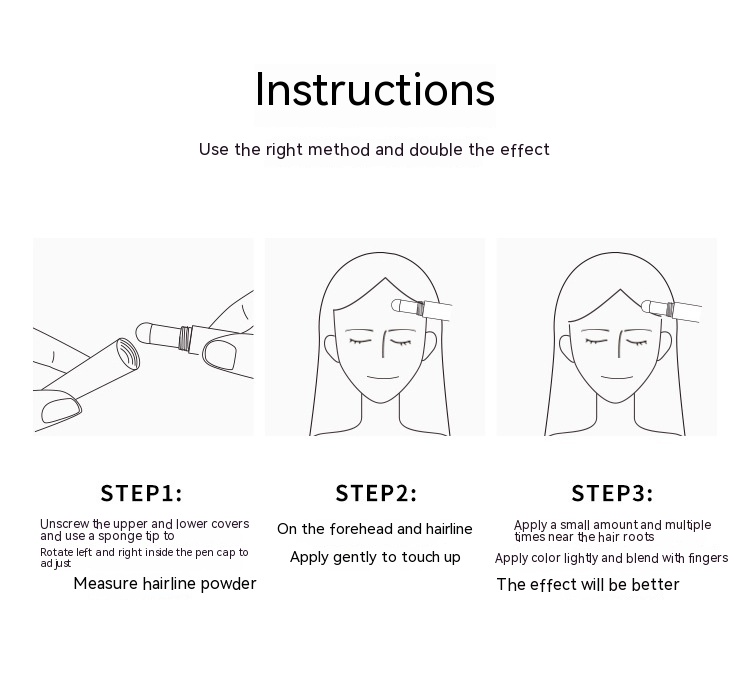 Instructions

Use the right method and double the effect

STEP1:

Unscrew the upper and lower covers and use a sponge tip to

Rotate left and right inside the pen cap to adjust

Measure hairline powder

STEP2:

On the forehead and hairline

Apply gently to touch up

STEP3:

Apply a small amount and multiple times near the hair roots

Apply color lightly and blend with fingers

The effect will be better