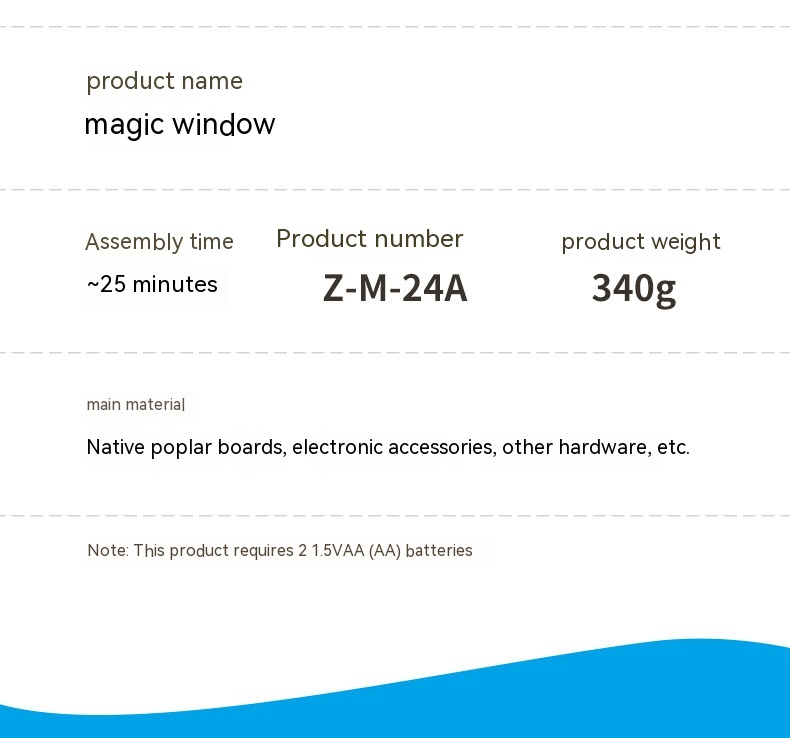 product name

magic window

Assembly time

~25 minutes

Product number

Z-M-24A

product weight

340g

main material

Native poplar boards, electronic accessories, other hardware, etc.

Note: This product requires 2 1.5VAA (AA) batteries