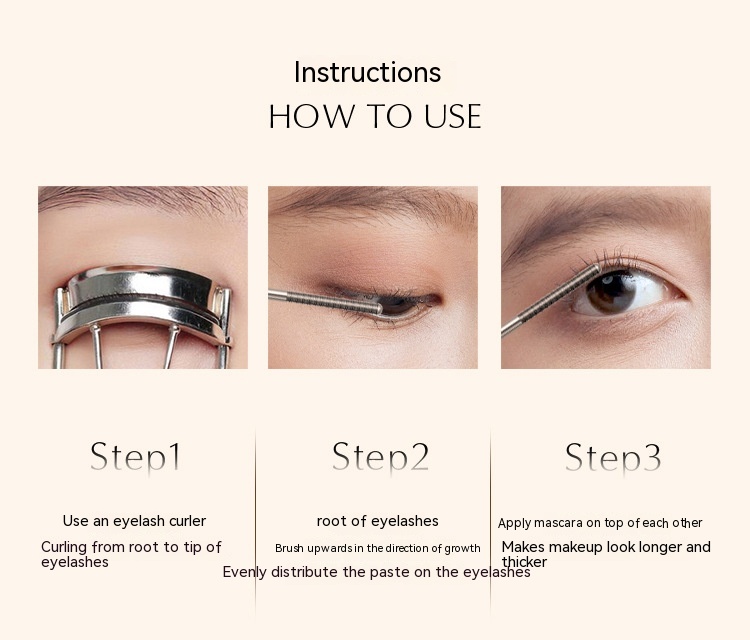 Instructions
HOW TO USE

Step1

Use an eyelash curler

Curling from root to tip of eyelashes

Step2

root of eyelashes

Brush upwards in the direction of growth

Evenly distribute the paste on the eyelashes

Step3

Apply mascara on top of each other

Makes makeup look longer and thicker