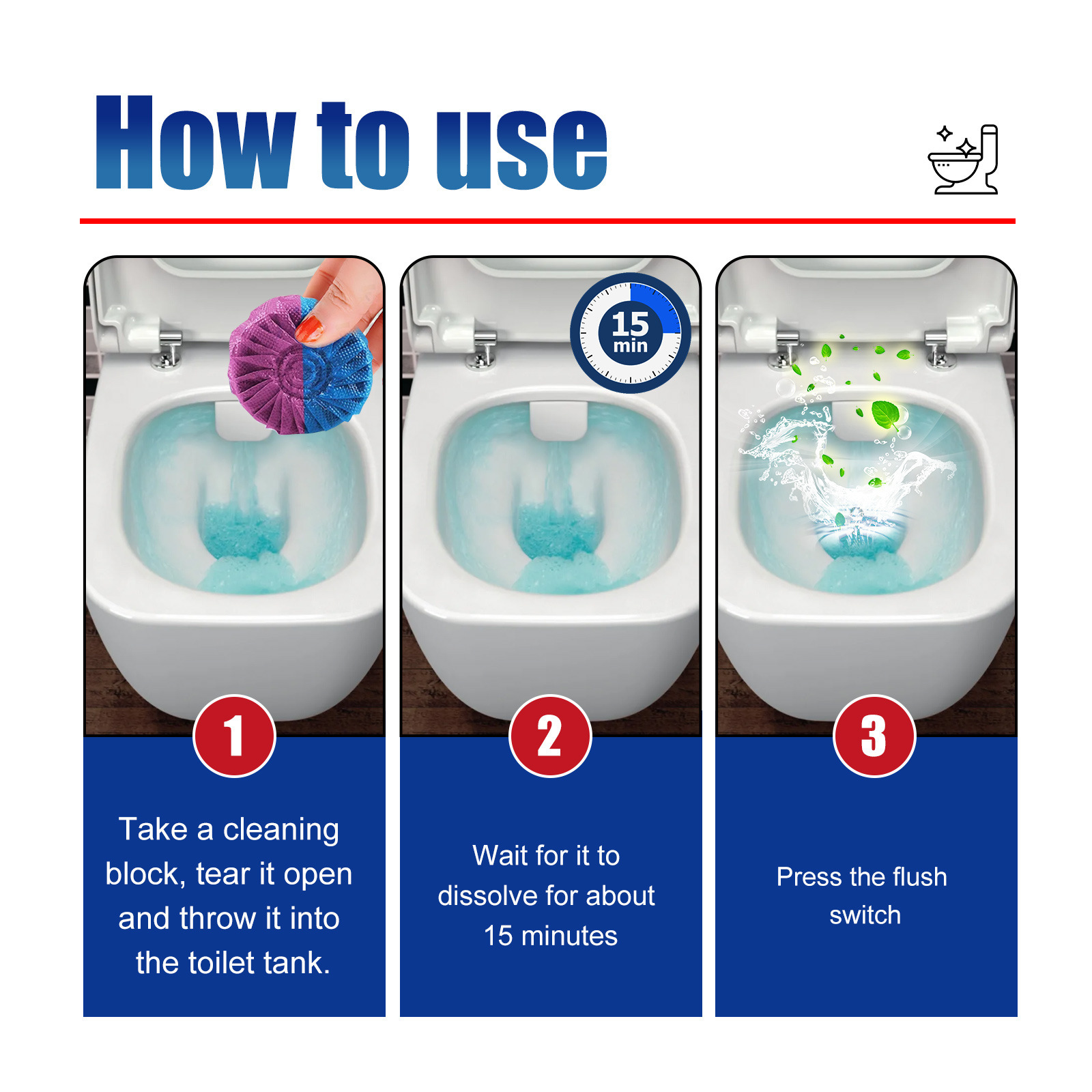 How to use

15 min

1

Take a cleaning block, tear it open and throw it into the toilet tank.

2

Wait for it to dissolve for about 15 minutes

3

Press the flush switch