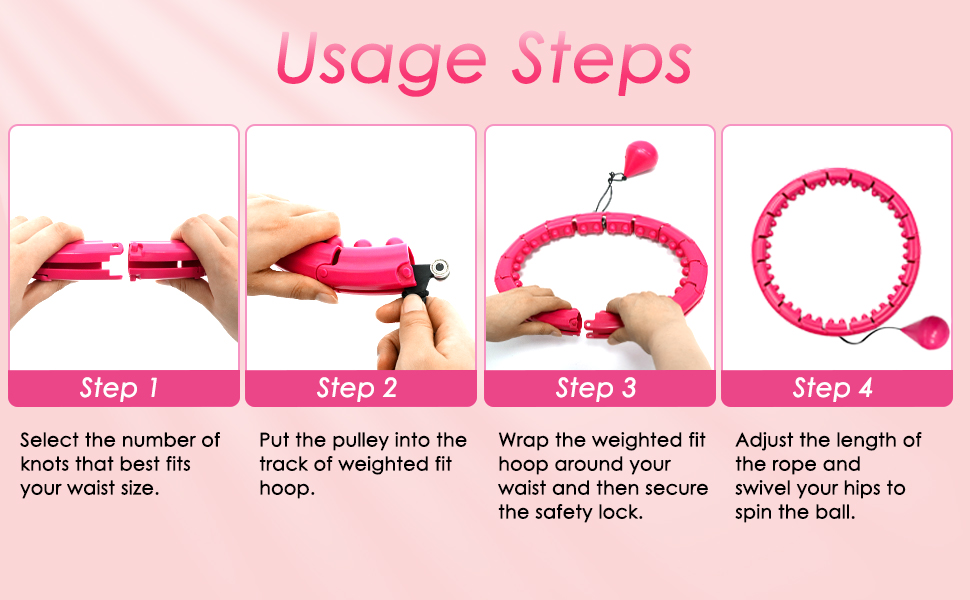 Usage Steps

Step 1

Select the number of knots that best fits your waist size.

Step 2

Put the pulley into the track of weighted fit hoop.

Step 3

Wrap the weighted fit hoop around your waist and then secure the safety lock.

Step 4

Adjust the length of the rope and swivel your hips to spin the ball.