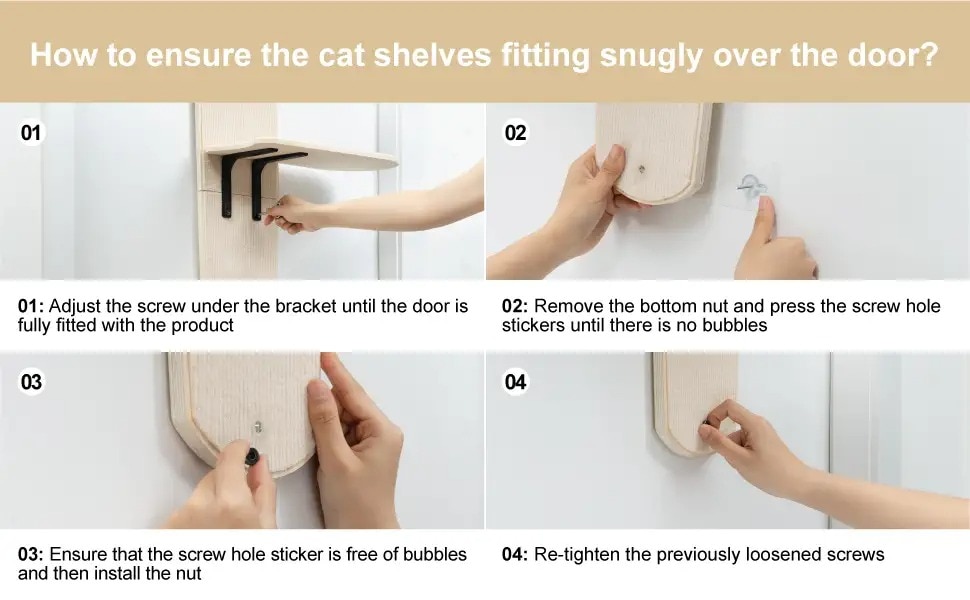 How to ensure the cat shelves fitting snugly over the door?

01

01: Adjust the screw under the bracket until the door is fully fitted with the product

02

02: Remove the bottom nut and press the screw hole stickers until there is no bubbles

03

03: Ensure that the screw hole sticker is free of bubbles and then install the nut

04

04: Re-tighten the previously loosened screws