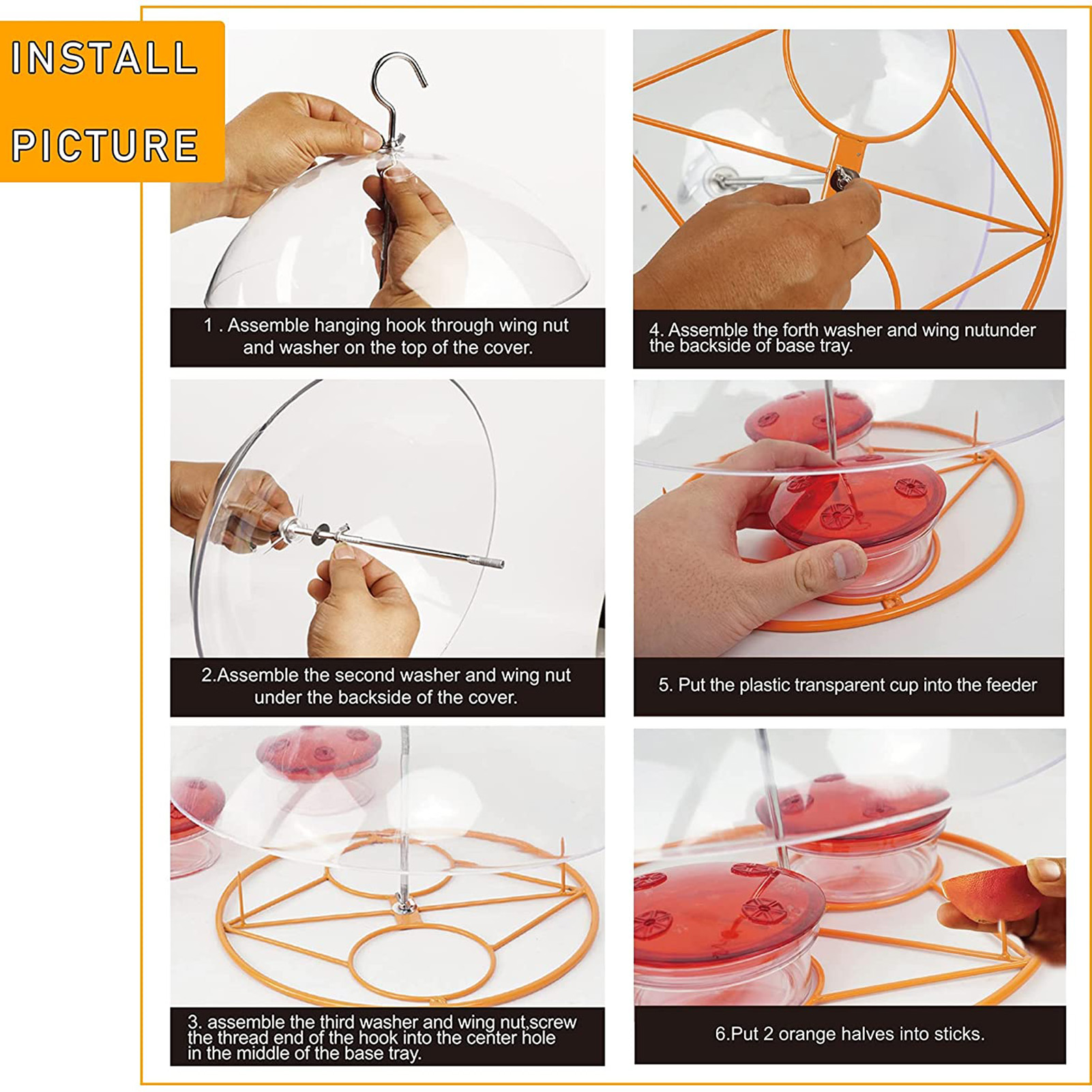 INSTALL PICTURE

1 . Assemble hanging hook through wing nut and washer on the top of the cover.

2.Assemble the second washer and wing nut under the backside of the cover.

3. assemble the third washer and wing nut,screw the thread end of the hook into the center hole in the middle of the base tray.

4. Assemble the forth washer and wing nutunder the backside of base tray.

5. Put the plastic transparent cup into the feeder

6.Put 2 orange halves into sticks.