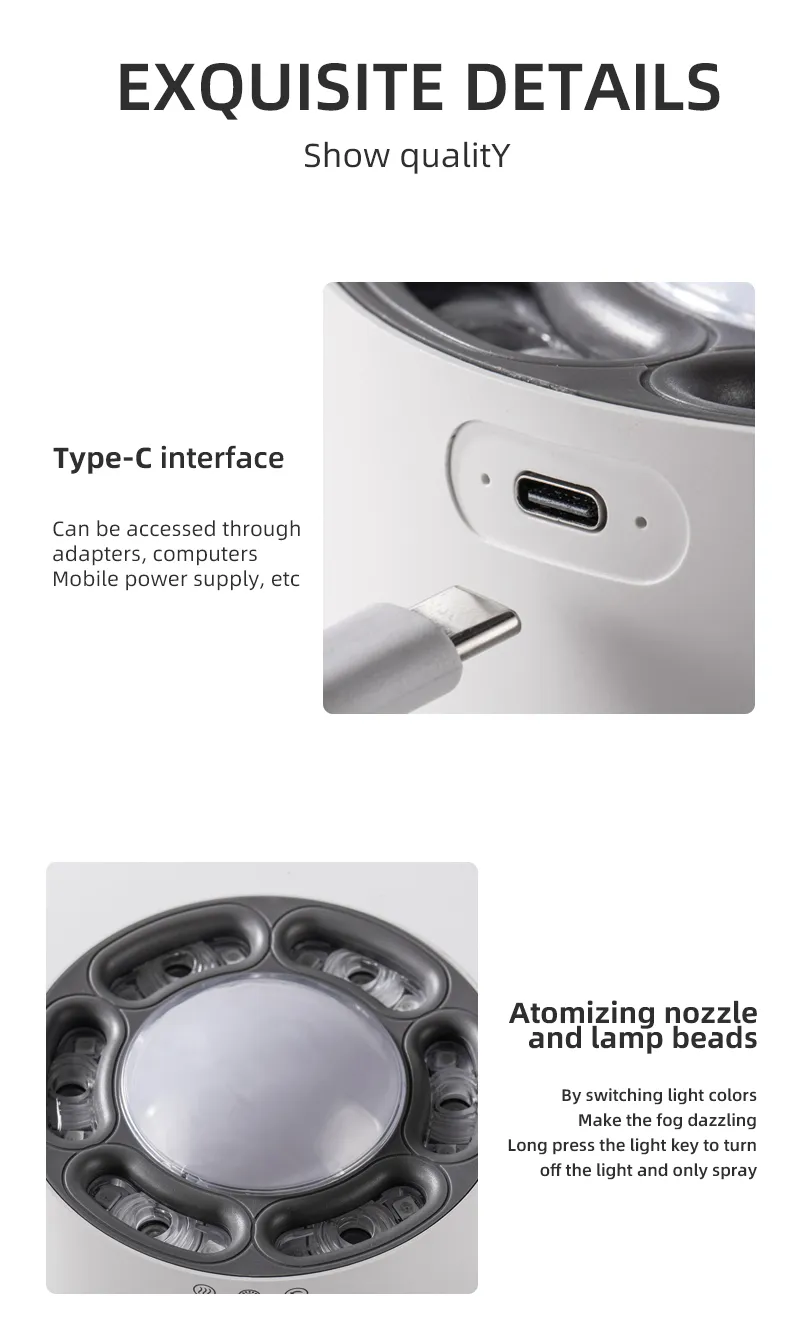 EXQUISITE DETAILS

Show qualitY

Type-C interface

Can be accessed through adapters, computers Mobile power supply, etc

Atomizing nozzle and lamp beads

By switching light colors
Make the fog dazzling
Long press the light key to turn off the light and only spray